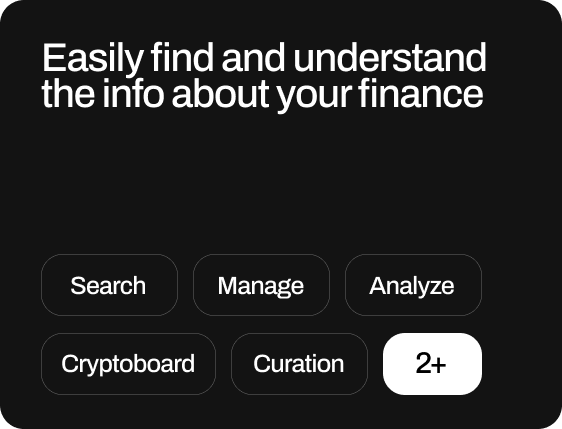 Easily find and understand the info about your finance

Search
Manage
Analyze
Cryptoboard
Curation
2+